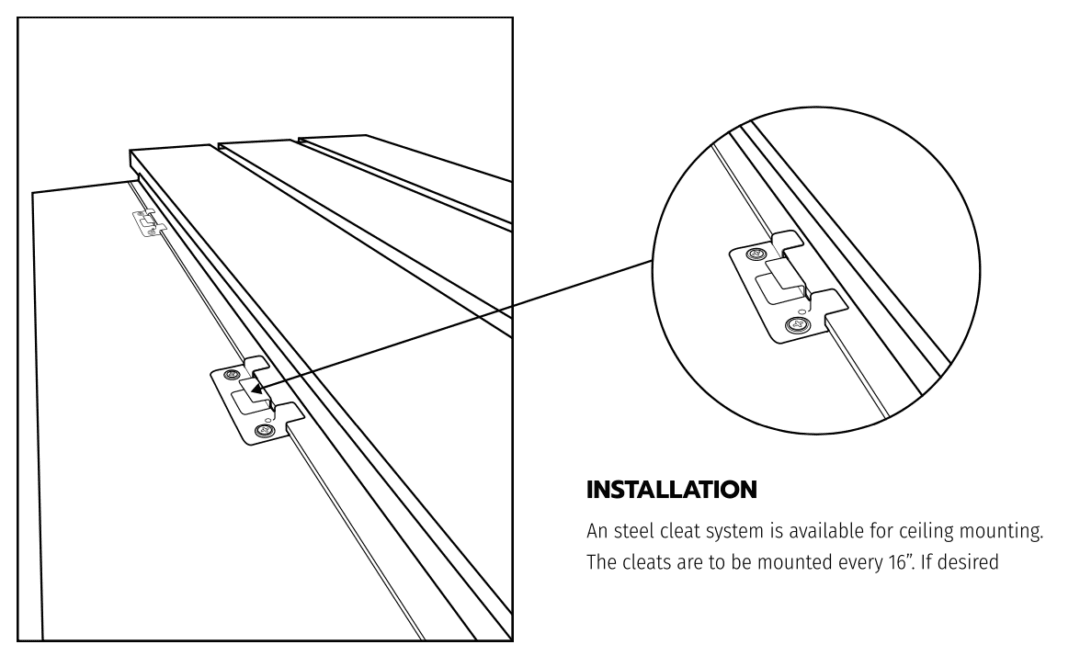 INSTALLATION

An steel cleat system is available for ceiling mounting. The cleats are to be mounted every 16". If desired